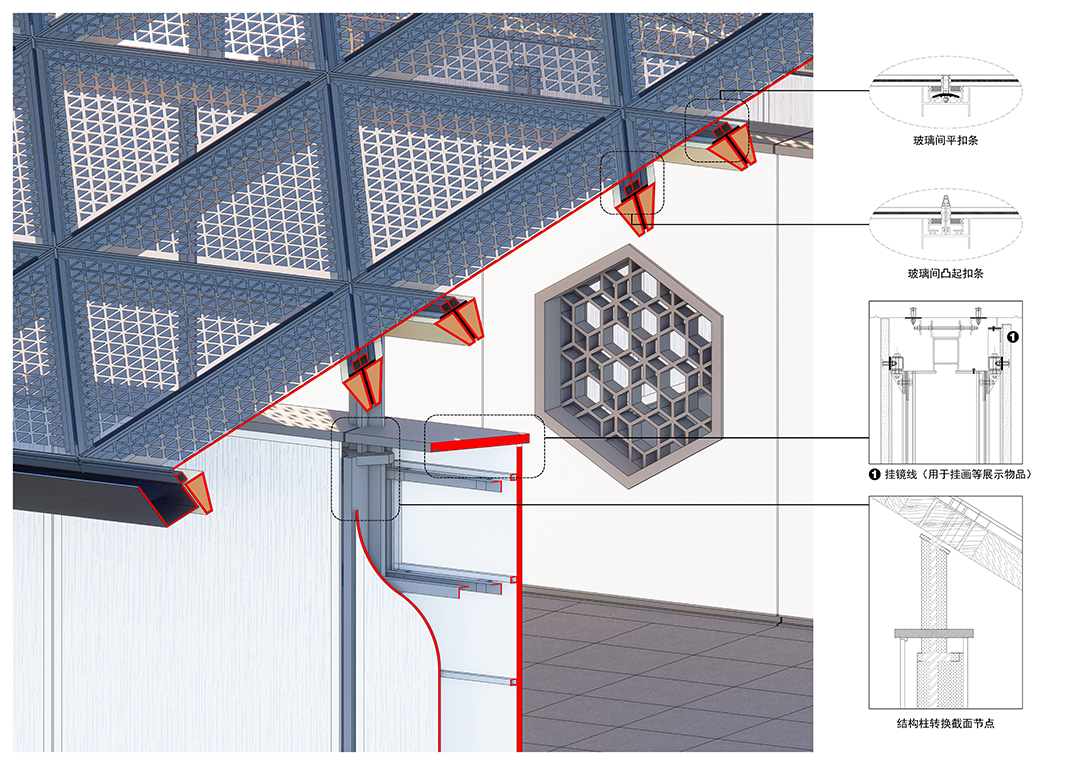 玻璃间平扣条

玻璃间凸起扣条

❶

❶ 挂镜线（用于挂画等展示物品）

结构柱转换截面节点